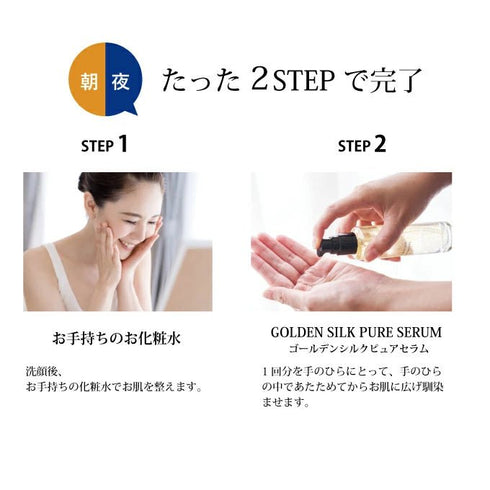 朝 夜

たった 2STEP で完了

STEP 1

お手持ちのお化粧水

洗顔後、
お手持ちの化粧水でお肌を整えます。

STEP 2

GOLDEN SILK PURE SERUM
ゴールデンシルクピュアセラム

1回分を手のひらにとって、手のひらの中であたためてからお肌に広げ馴染ませます。