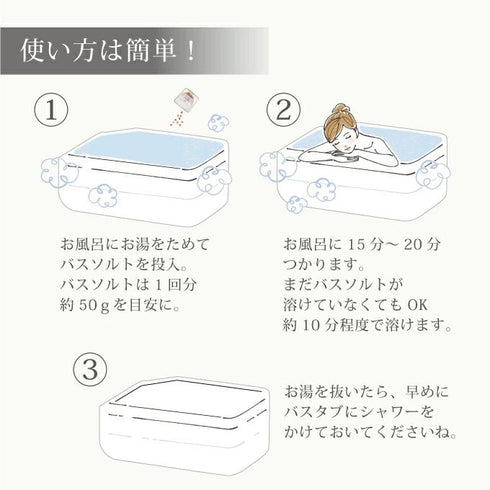 使い方は簡単！

①

お風呂にお湯をためて
バスソルトを投入。
バスソルトは 1 回分
約 50 g を目安に。

②

お風呂に 15 分～ 20 分
つかります。
まだバスソルトが
溶けていなくても OK
約 10 分程度で溶けます。

③

お湯を抜いたら、早めに
バスタブにシャワーを
かけておいてくださいね。