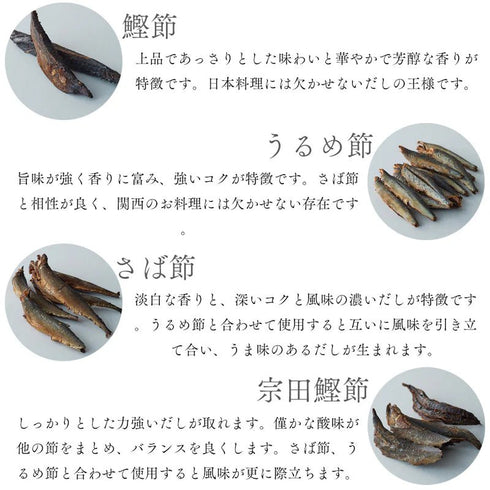 鰹節

上品であっさりとした味わいと華やかで芳醇な香りが特徴です。日本料理には欠かせないだしの王様です。

うるめ節

旨味が強く香りに富み、強いコクが特徴です。さば節と相性が良く、関西のお料理には欠かせない存在です。

さば節

淡白な香りと、深いコクと風味の濃いだしが特徴です。うるめ節と合わせて使用すると互いに風味を引き立て合い、うま味のあるだしが生まれます。

宗田鰹節

しっかりとした力強いだしが取れます。僅かな酸味が他の節をまとめ、バランスを良くします。さば節、うるめ節と合わせて使用すると風味が更に際立ちます。