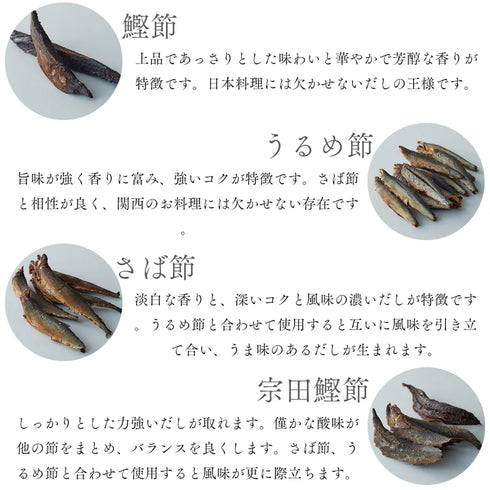 鰹節

上品であっさりとした味わいと華やかで芳醇な香りが特徴です。日本料理には欠かせないだしの王様です。

うるめ節

旨味が強く香りに富み、強いコクが特徴です。さば節と相性が良く、関西のお料理には欠かせない存在です。

さば節

淡白な香りと、深いコクと風味の濃いだしが特徴です。うるめ節と合わせて使用すると互いに風味を引き立て合い、うま味のあるだしが生まれます。

宗田鰹節

しっかりとした力強いだしが取れます。僅かな酸味が他の節をまとめ、バランスを良くします。さば節、うるめ節と合わせて使用すると風味が更に際立ちます。