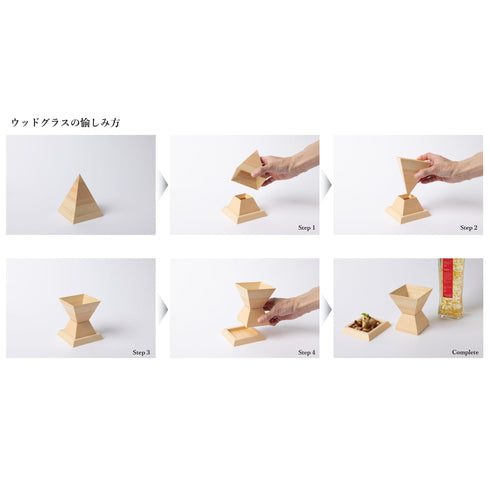 ウッドグラスの愉しみ方

Step 1

Step 2

Step 3

Step 4

Complete